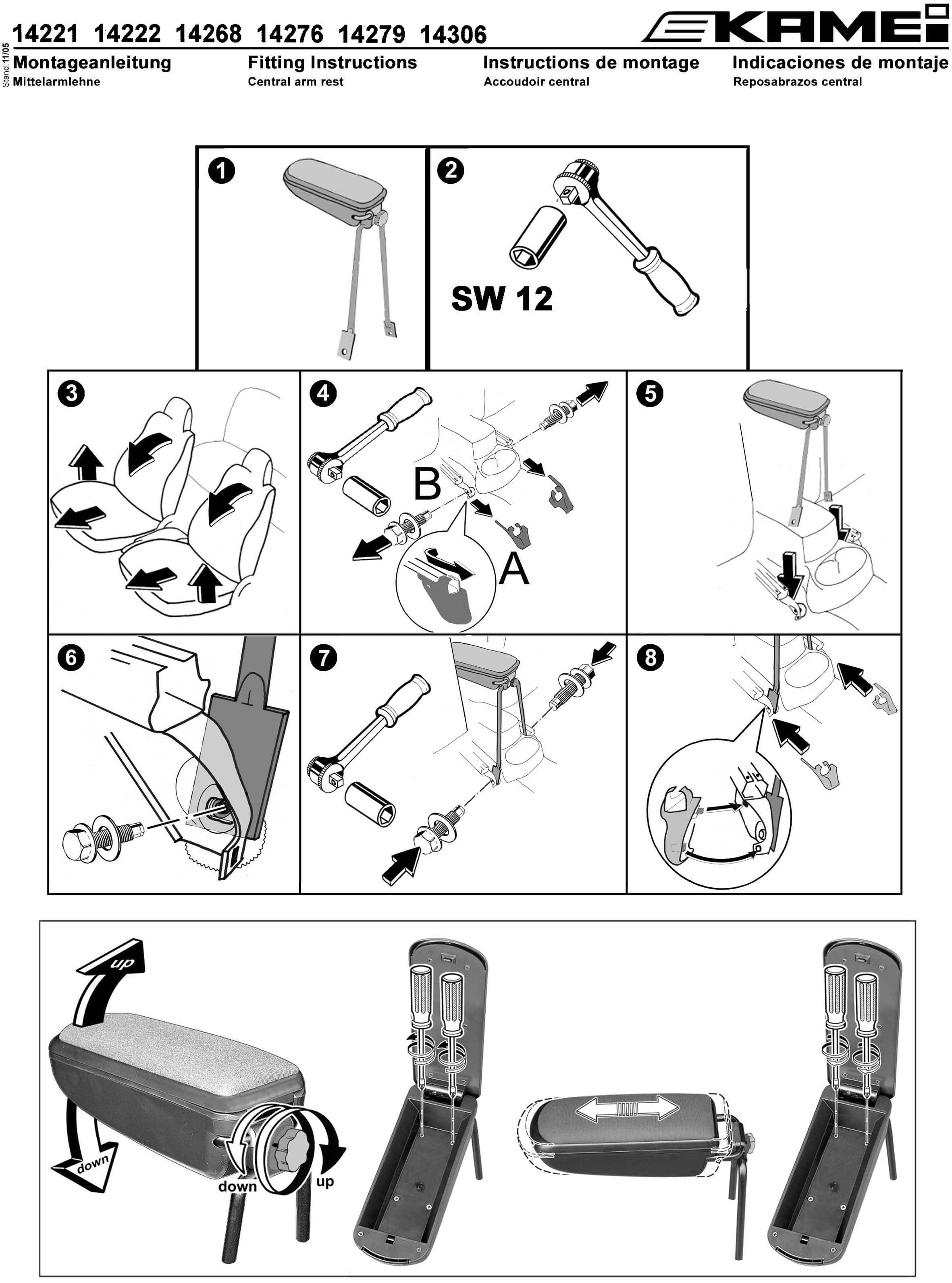 14221 14222 14268 14276 14279 14306

KAMEI

Stand:11/05

Montageanleitung
Mittelarmlehne

Fitting Instructions
Central arm rest

Instructions de montage
Accoudoir central

Indicaciones de montaje
Reposabrazos central

1

2

SW 12

3

4

B

A

5

6

7

8

up

down

down

up